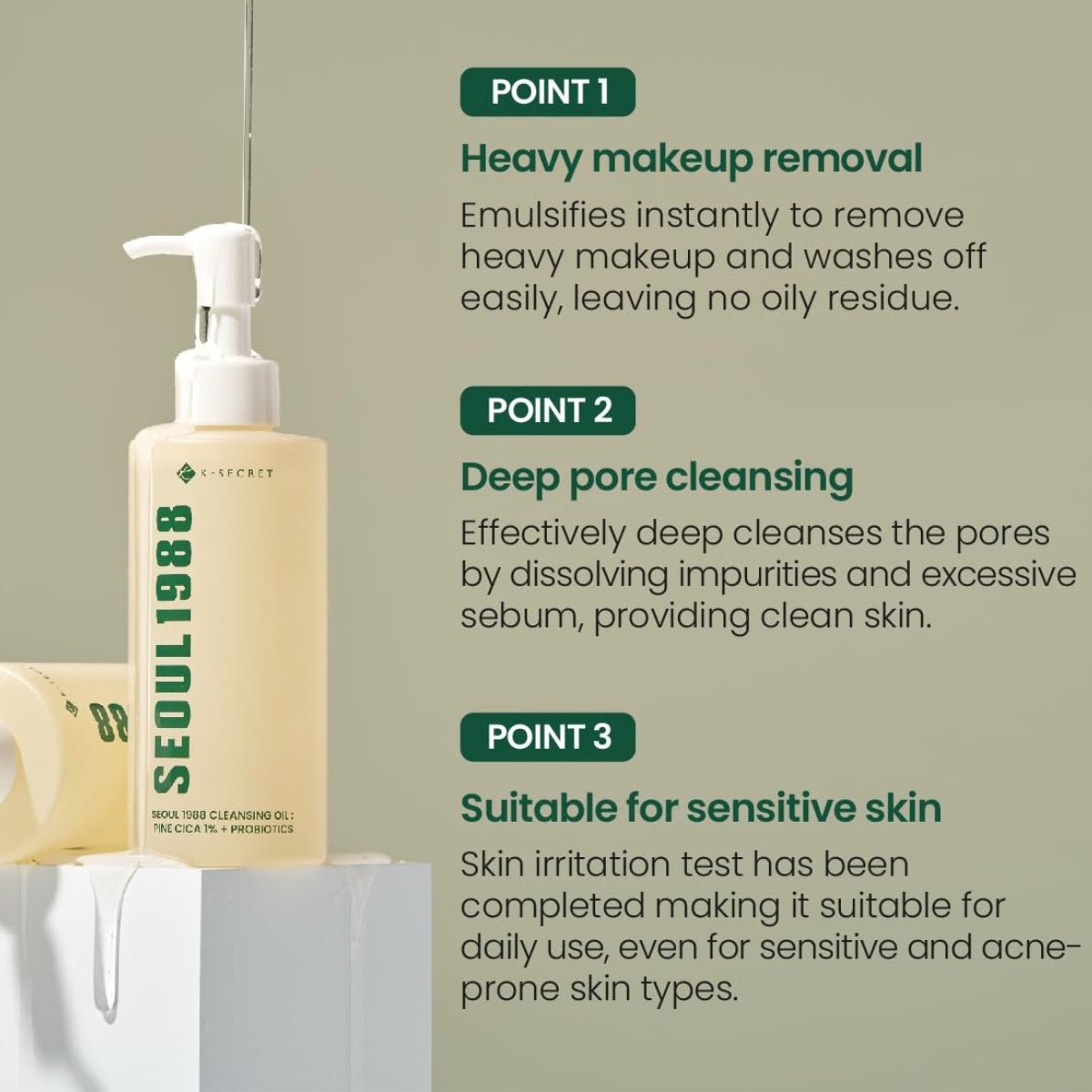 K-SECRET

SEOUL1988

SEOUL 1988 CLEANSING OIL : PINE CICA 1% + PROBIOTICS

88

POINT 1

Heavy makeup removal

Emulsifies instantly to remove heavy makeup and washes off easily, leaving no oily residue.

POINT 2

Deep pore cleansing

Effectively deep cleanses the pores by dissolving impurities and excessive sebum, providing clean skin.

POINT 3

Suitable for sensitive skin

Skin irritation test has been completed making it suitable for daily use, even for sensitive and acne-prone skin types.